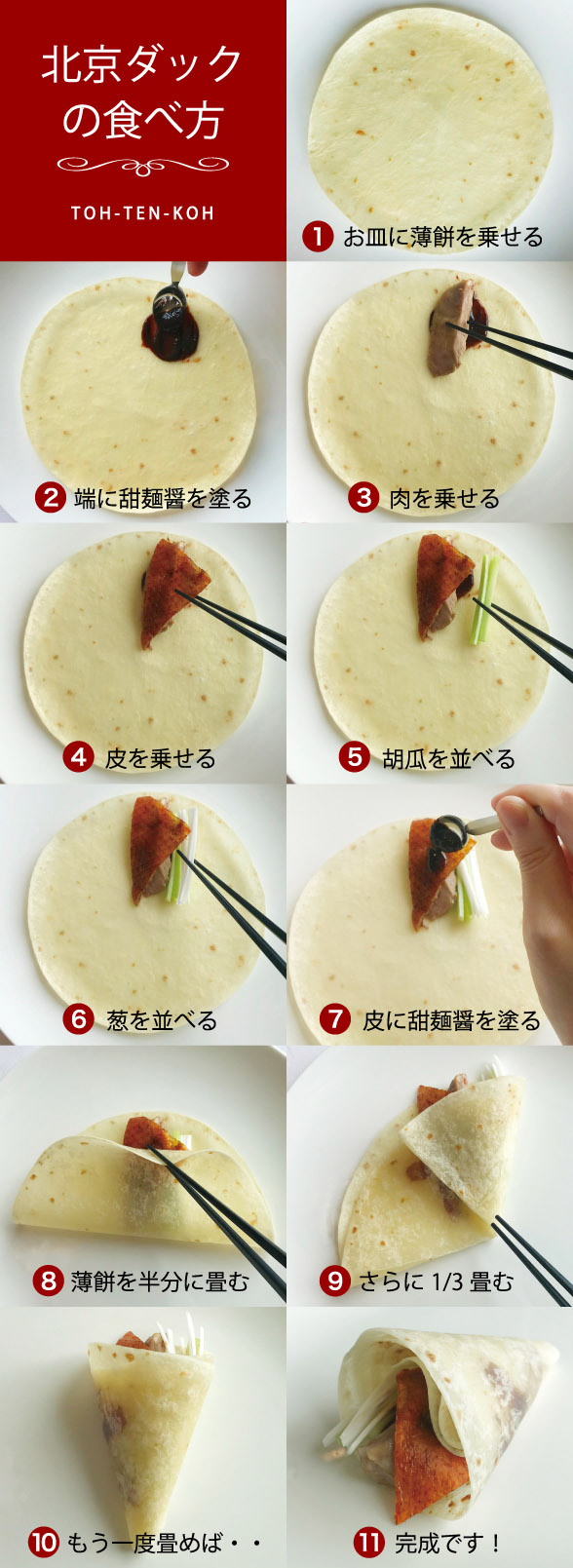 北京ダックの食べ方

TOH-TEN-KOH

1 お皿に薄餅を乗せる

2 端に甜麺醤を塗る

3 肉を乗せる

4 皮を乗せる

5 胡瓜を並べる

6 葱を並べる

7 皮に甜麺醤を塗る

8 薄餅を半分に畳む

9 さらに 1/3 畳む

10 もう一度畳めば・・

11 完成です！